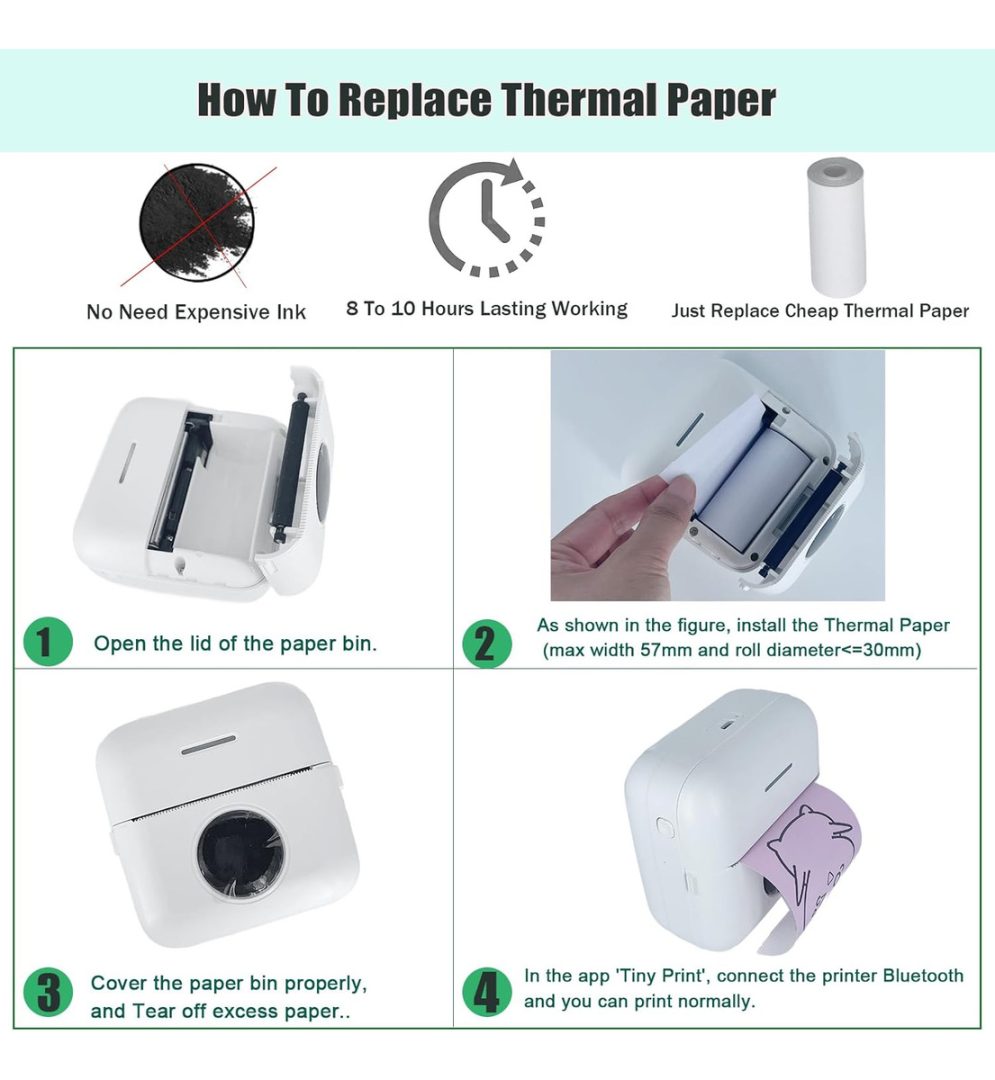 How To Replace Thermal Paper

No Need Expensive Ink

8 To 10 Hours Lasting Working

Just Replace Cheap Thermal Paper

1 Open the lid of the paper bin.

2 As shown in the figure, install the Thermal Paper (max width 57mm and roll diameter<=30mm)

3 Cover the paper bin properly, and Tear off excess paper..

4 In the app 'Tiny Print', connect the printer Bluetooth and you can print normally.