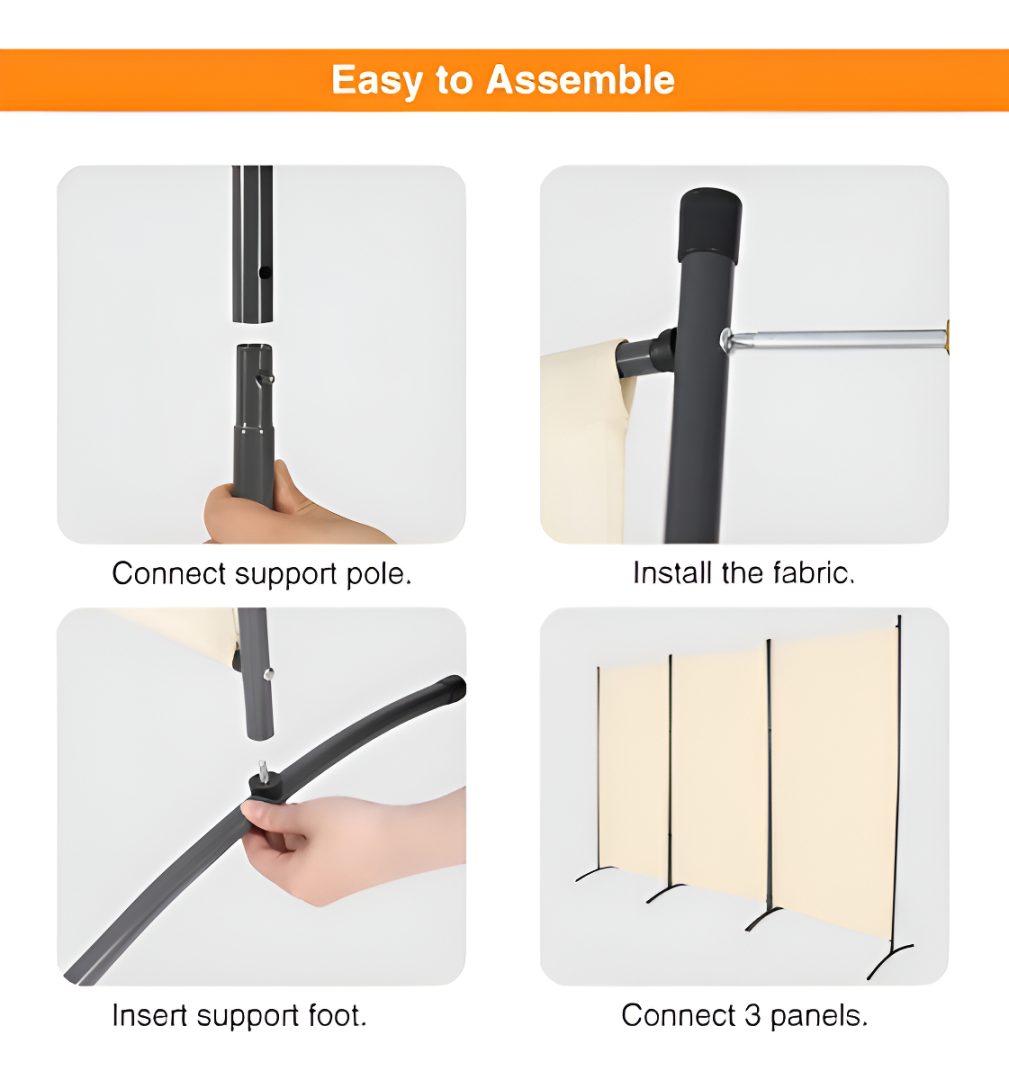 Easy to Assemble

Connect support pole.

Install the fabric.

Insert support foot.

Connect 3 panels.